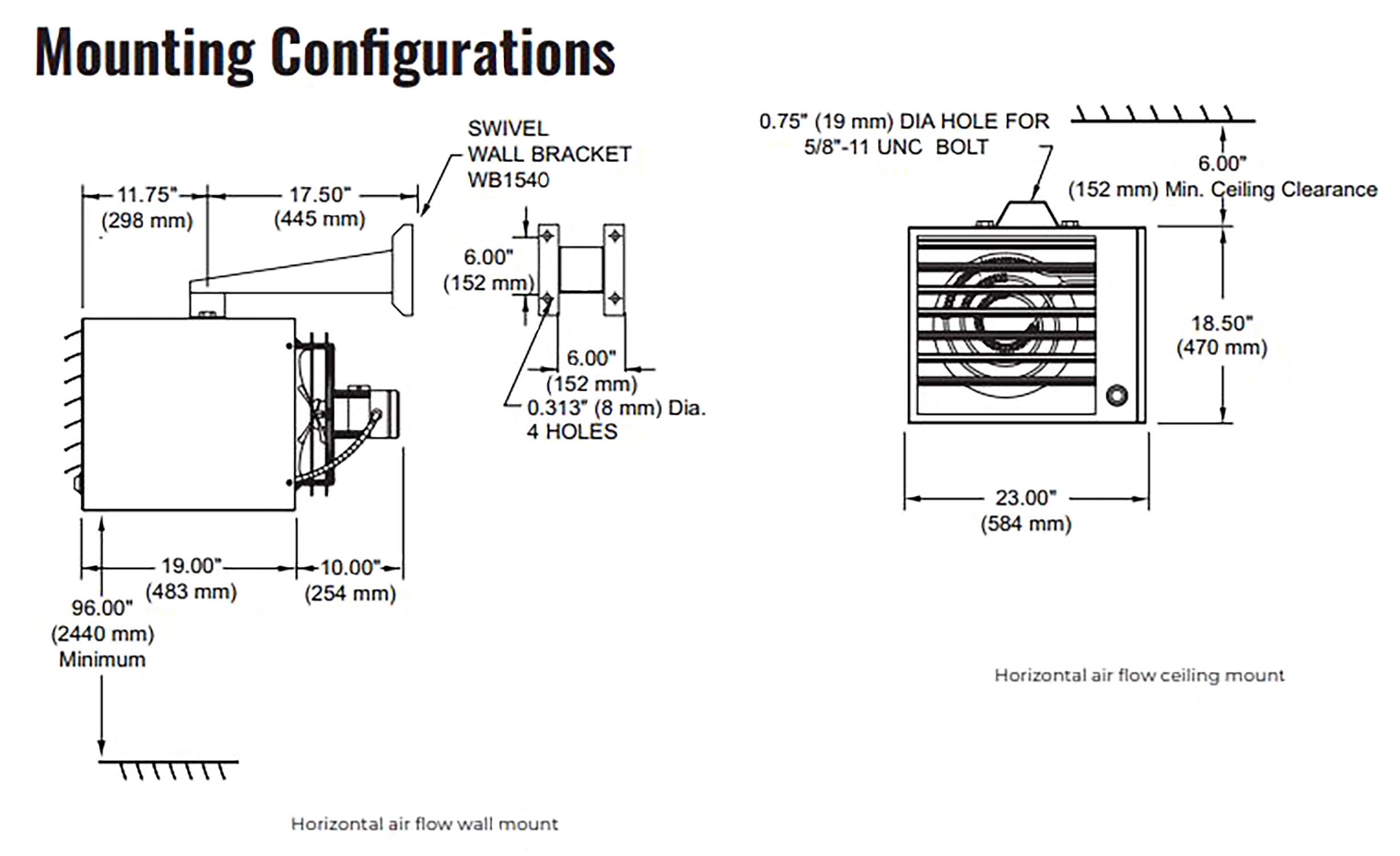 Mounting Configurations

SWIVEL WALL BRACKET WB1540

11.75"
(298 mm)

17.50"
(445 mm)

6.00"
(152 mm)

6.00"
(152 mm)

0.313" (8 mm) Dia.
4 HOLES

19.00"
(483 mm)

10.00"
(254 mm)

96.00"
(2440 mm)
Minimum

Horizontal air flow wall mount

0.75" (19 mm) DIA HOLE FOR
5/8"-11 UNC BOLT

6.00"
(152 mm) Min. Ceiling Clearance

18.50"
(470 mm)

23.00"
(584 mm)

Horizontal air flow ceiling mount