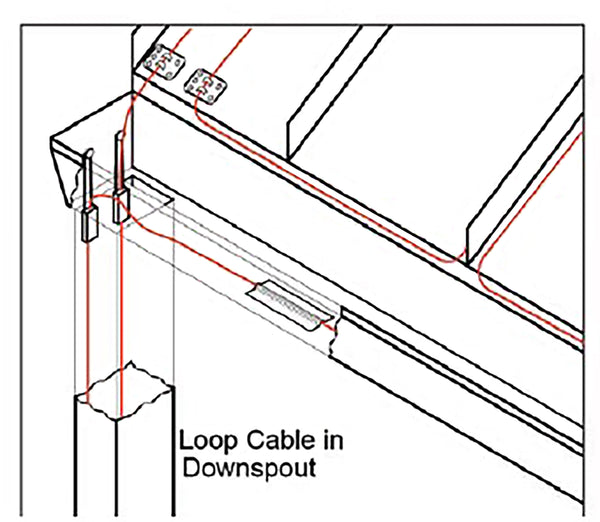 Loop Cable in Downspout